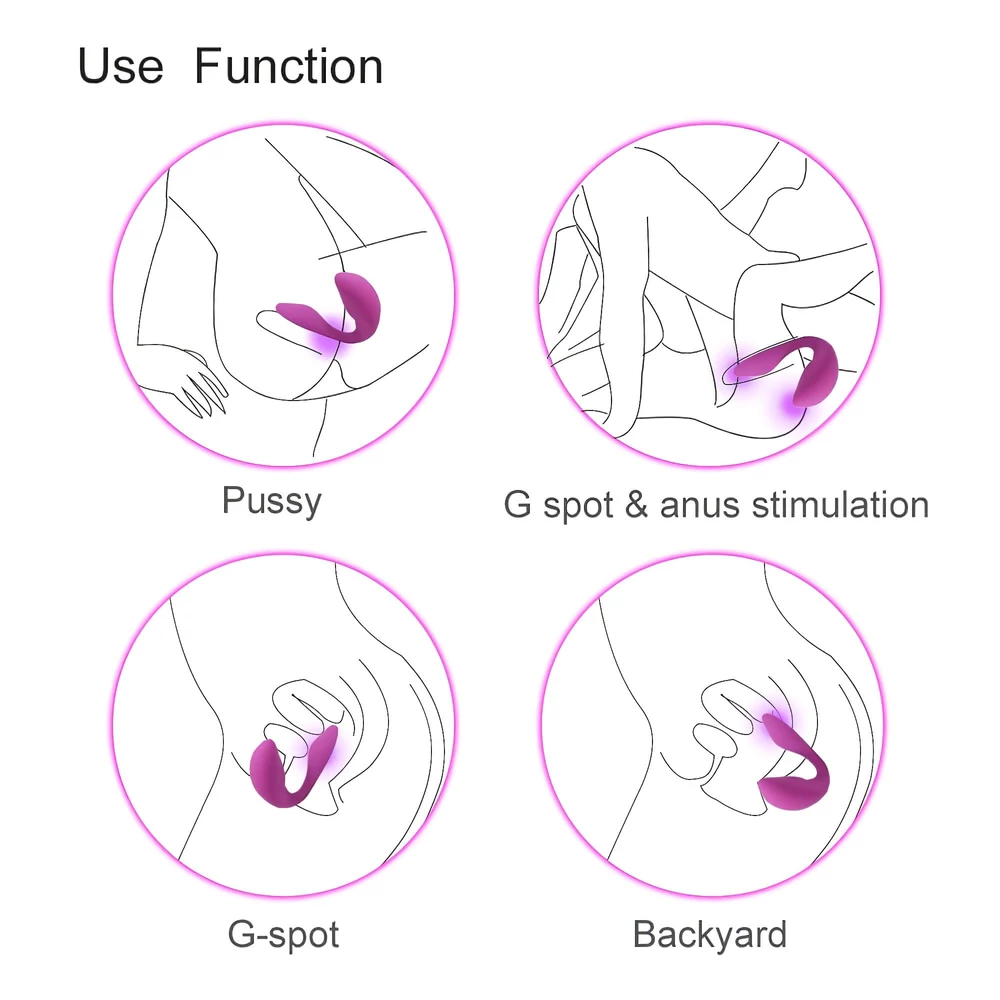 Use Function

Pussy

G spot & anus stimulation

G-spot

Backyard