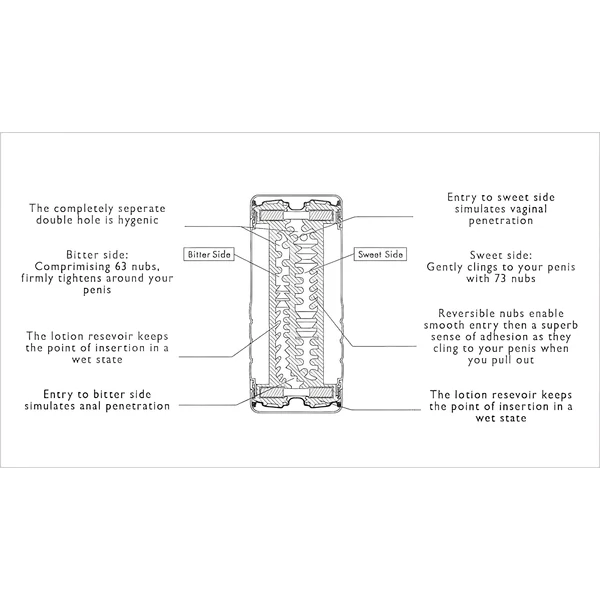 The completely seperate double hole is hygenic

Bitter side: Comprimising 63 nubs, firmly tightens around your penis

The lotion resevoir keeps the point of insertion in a wet state

Entry to bitter side simulates anal penetration

Bitter Side

Sweet Side

Entry to sweet side simulates vaginal penetration

Sweet side: Gently clings to your penis with 73 nubs

Reversible nubs enable smooth entry then a superb sense of adhesion as they cling to your penis when you pull out

The lotion resevoir keeps the point of insertion in a wet state