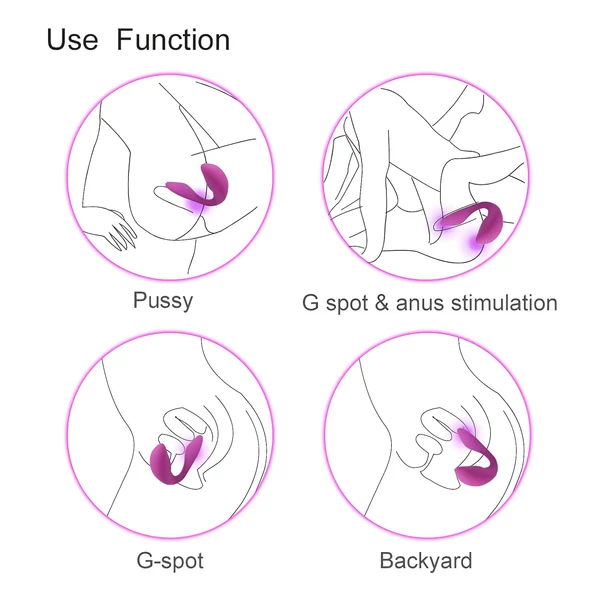 Use Function

Pussy

G spot & anus stimulation

G-spot

Backyard