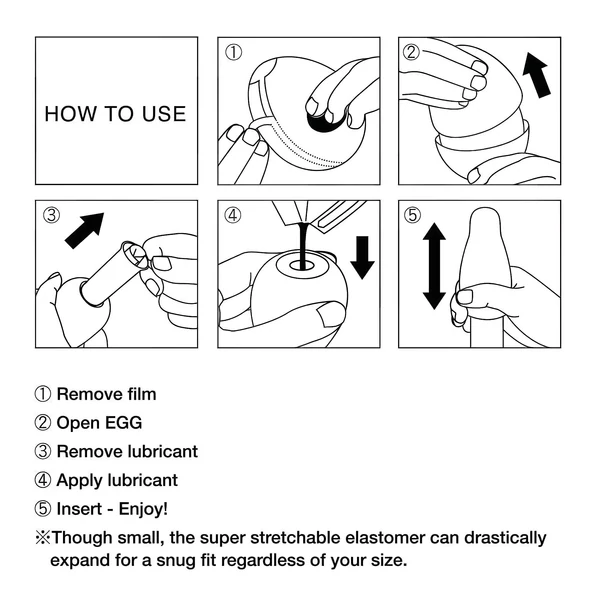 HOW TO USE

①

②

③

④

⑤

① Remove film
② Open EGG
③ Remove lubricant
④ Apply lubricant
⑤ Insert - Enjoy!
※Though small, the super stretchable elastomer can drastically expand for a snug fit regardless of your size.