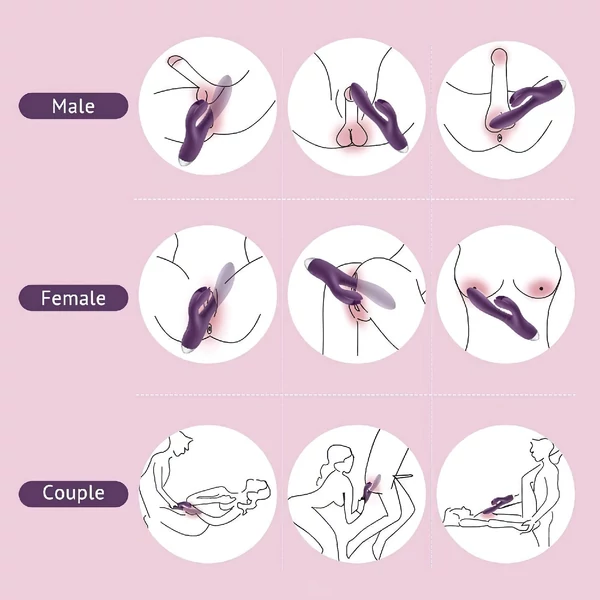 Male

Female

Couple